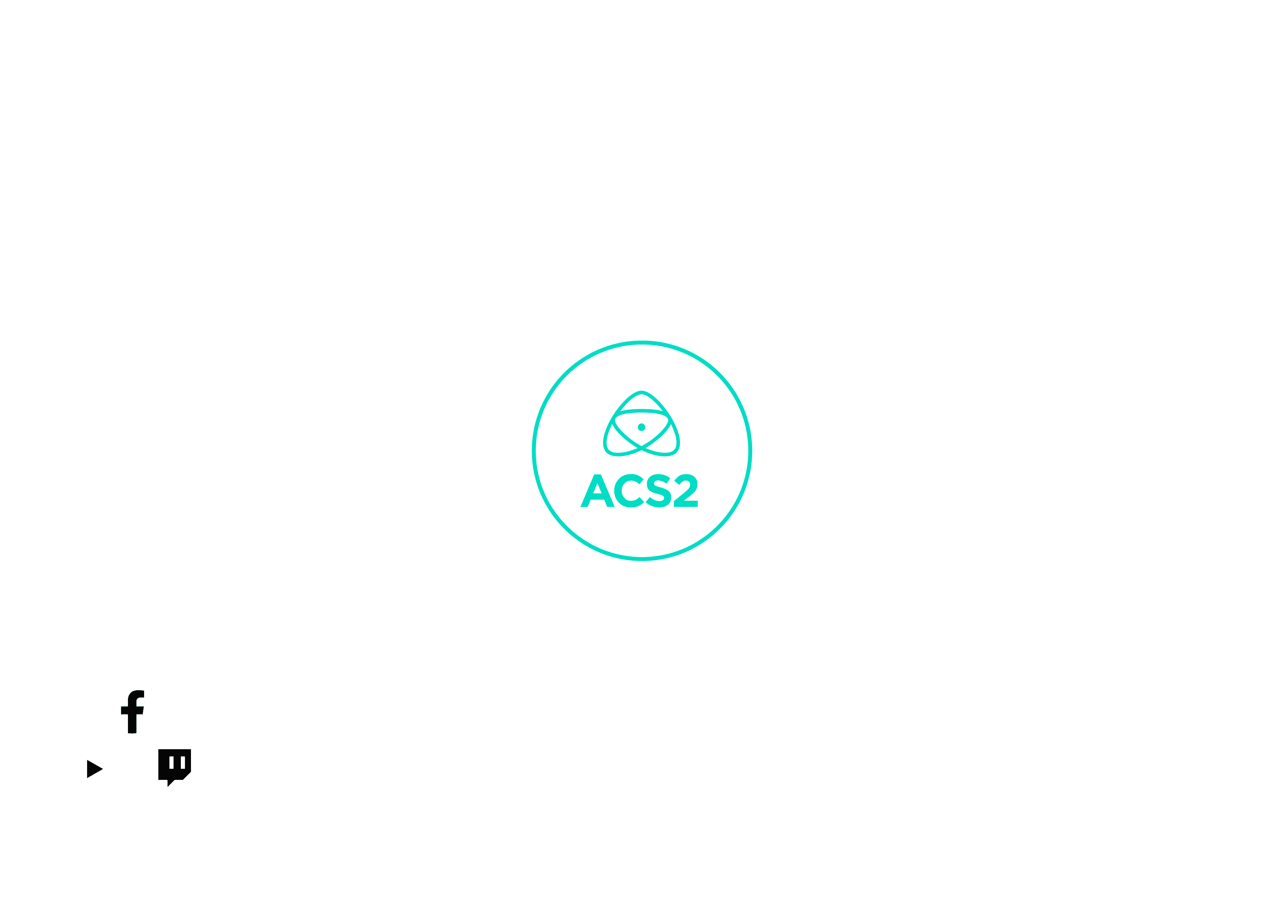 ACS2